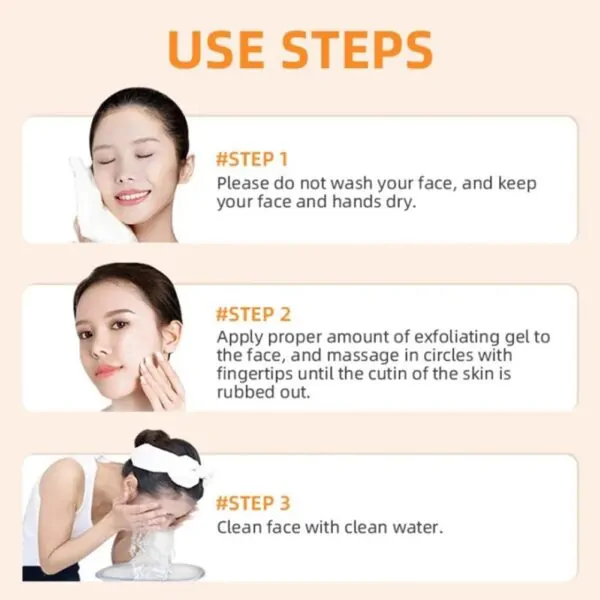 USE STEPS

#STEP 1
Please do not wash your face, and keep your face and hands dry.

#STEP 2
Apply proper amount of exfoliating gel to the face, and massage in circles with fingertips until the cutin of the skin is rubbed out.

#STEP 3
Clean face with clean water.